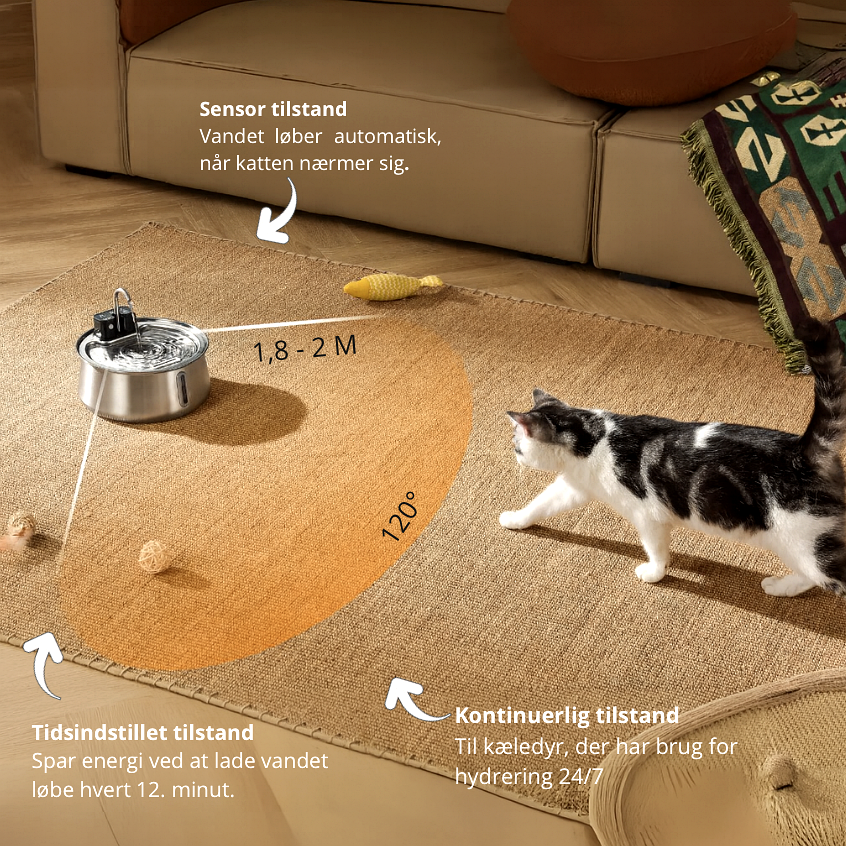 Sensor tilstand
Vandet løber automatisk, når katten nærmer sig.

1,8 - 2 M

120°

Tidsindstillet tilstand
Spar energi ved at lade vandet løbe hvert 12. minut.

Kontinuerlig tilstand
Til kæledyr, der har brug for hydrering 24/7